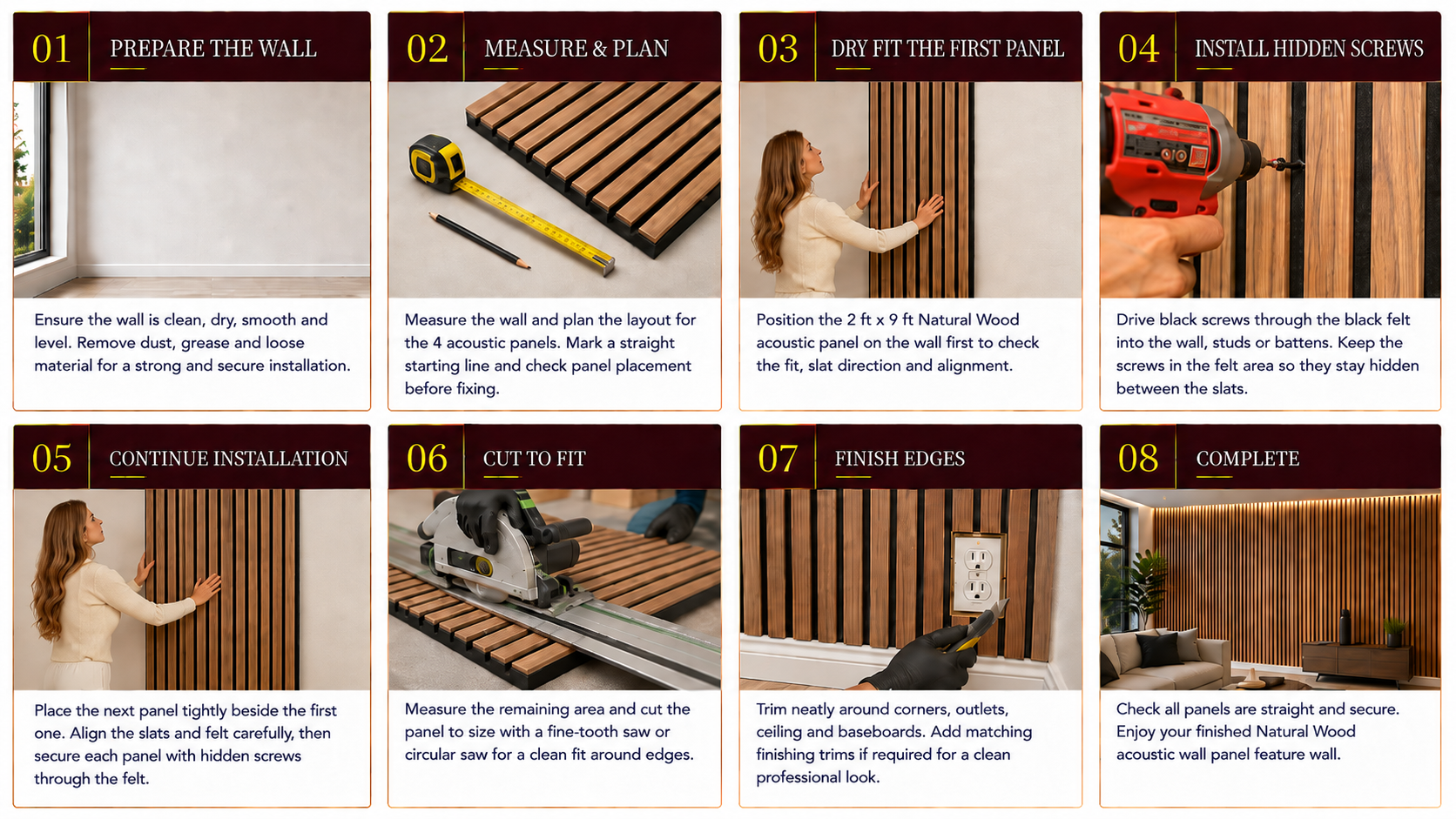 01 PREPARE THE WALL

Ensure the wall is clean, dry, smooth and level. Remove dust, grease and loose material for a strong and secure installation.

02 MEASURE & PLAN

Measure the wall and plan the layout for the 4 acoustic panels. Mark a straight starting line and check panel placement before fixing.

03 DRY FIT THE FIRST PANEL

Position the 2 ft x 9 ft Natural Wood acoustic panel on the wall first to check the fit, slat direction and alignment.

04 INSTALL HIDDEN SCREWS

Drive black screws through the black felt into the wall, studs or battens. Keep the screws in the felt area so they stay hidden between the slats.

05 CONTINUE INSTALLATION

Place the next panel tightly beside the first one. Align the slats and felt carefully, then secure each panel with hidden screws through the felt.

06 CUT TO FIT

Measure the remaining area and cut the panel to size with a fine-tooth saw or circular saw for a clean fit around edges.

07 FINISH EDGES

Trim neatly around corners, outlets, ceiling and baseboards. Add matching finishing trims if required for a clean professional look.

08 COMPLETE

Check all panels are straight and secure. Enjoy your finished Natural Wood acoustic wall panel feature wall.