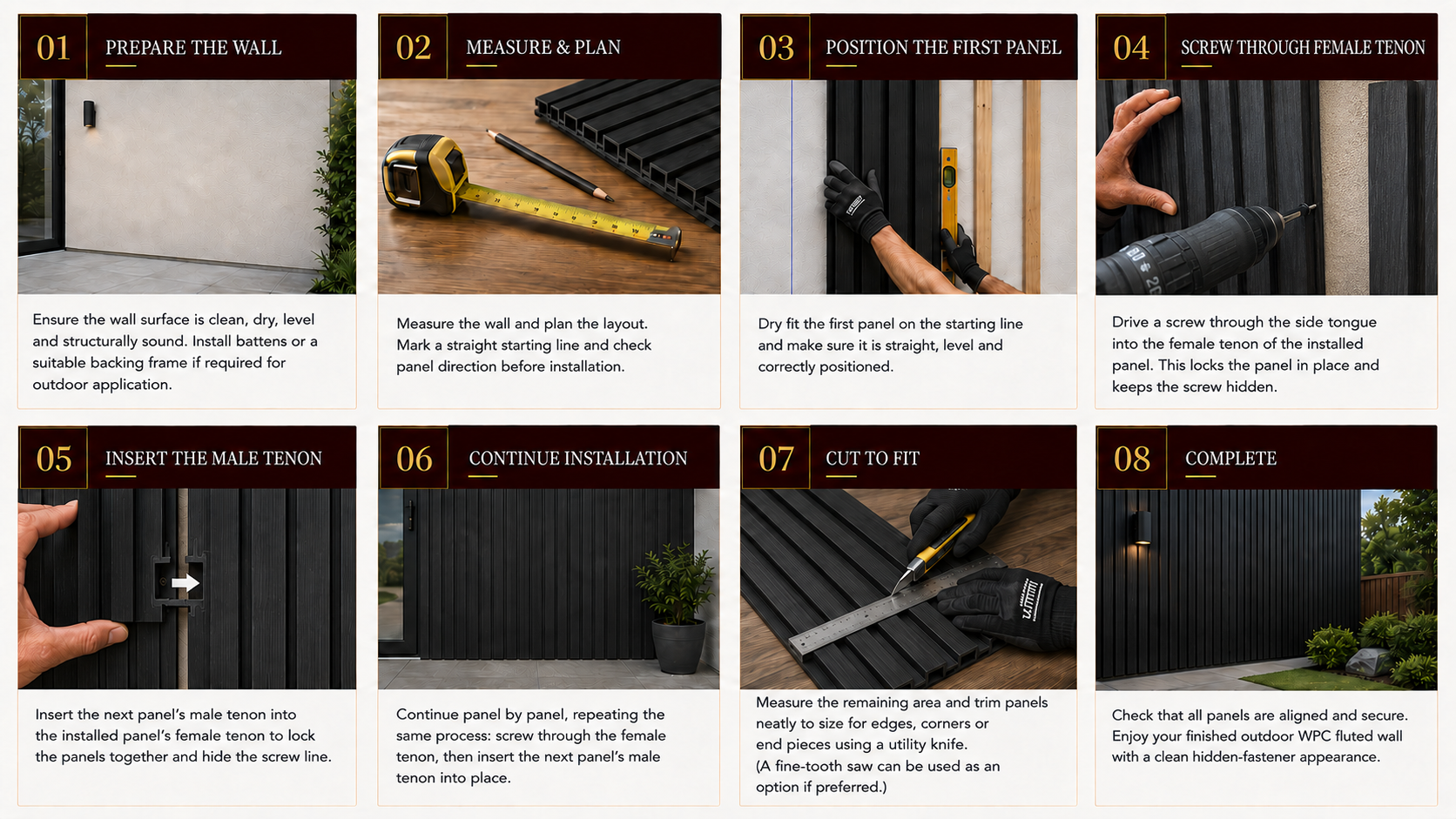 01 PREPARE THE WALL

Ensure the wall surface is clean, dry, level and structurally sound. Install battens or a suitable backing frame if required for outdoor application.

02 MEASURE & PLAN

Measure the wall and plan the layout. Mark a straight starting line and check panel direction before installation.

03 POSITION THE FIRST PANEL

Dry fit the first panel on the starting line and make sure it is straight, level and correctly positioned.

04 SCREW THROUGH FEMALE TENON

Drive a screw through the side tongue into the female tenon of the installed panel. This locks the panel in place and keeps the screw hidden.

05 INSERT THE MALE TENON

Insert the next panel's male tenon into the installed panel's female tenon to lock the panels together and hide the screw line.

06 CONTINUE INSTALLATION

Continue panel by panel, repeating the same process: screw through the female tenon, then insert the next panel's male tenon into place.

07 CUT TO FIT

Measure the remaining area and trim panels neatly to size for edges, corners or end pieces using a utility knife.
(A fine-tooth saw can be used as an option if preferred.)

08 COMPLETE

Check that all panels are aligned and secure. Enjoy your finished outdoor WPC fluted wall with a clean hidden-fastener appearance.