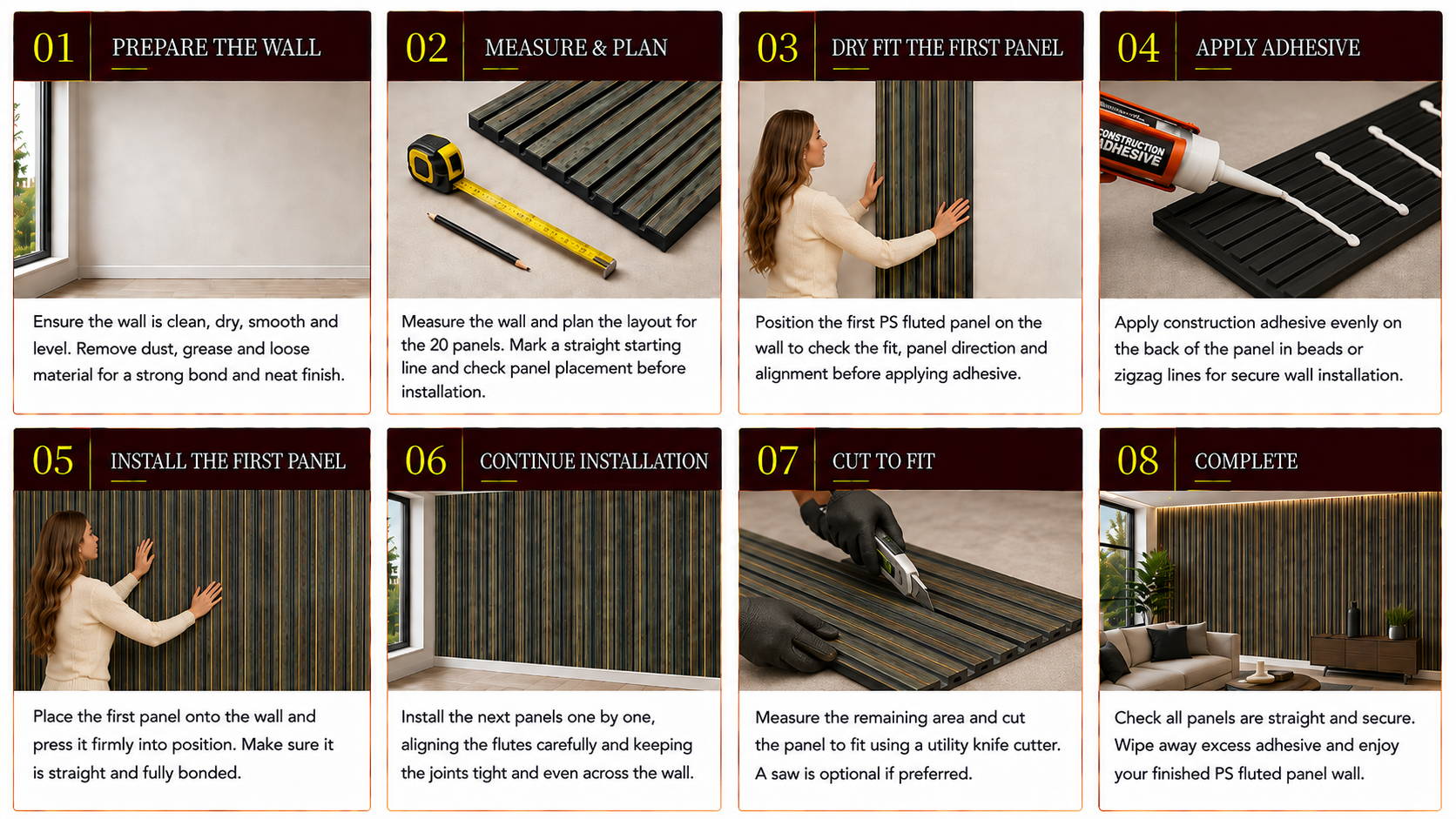 01 PREPARE THE WALL

Ensure the wall is clean, dry, smooth and level. Remove dust, grease and loose material for a strong bond and neat finish.

02 MEASURE & PLAN

Measure the wall and plan the layout for the 20 panels. Mark a straight starting line and check panel placement before installation.

03 DRY FIT THE FIRST PANEL

Position the first PS fluted panel on the wall to check the fit, panel direction and alignment before applying adhesive.

04 APPLY ADHESIVE

CONSTRUCTION ADHESIVE

Apply construction adhesive evenly on the back of the panel in beads or zigzag lines for secure wall installation.

05 INSTALL THE FIRST PANEL

Place the first panel onto the wall and press it firmly into position. Make sure it is straight and fully bonded.

06 CONTINUE INSTALLATION

Install the next panels one by one, aligning the flutes carefully and keeping the joints tight and even across the wall.

07 CUT TO FIT

Measure the remaining area and cut the panel to fit using a utility knife cutter. A saw is optional if preferred.

08 COMPLETE

Check all panels are straight and secure. Wipe away excess adhesive and enjoy your finished PS fluted panel wall.