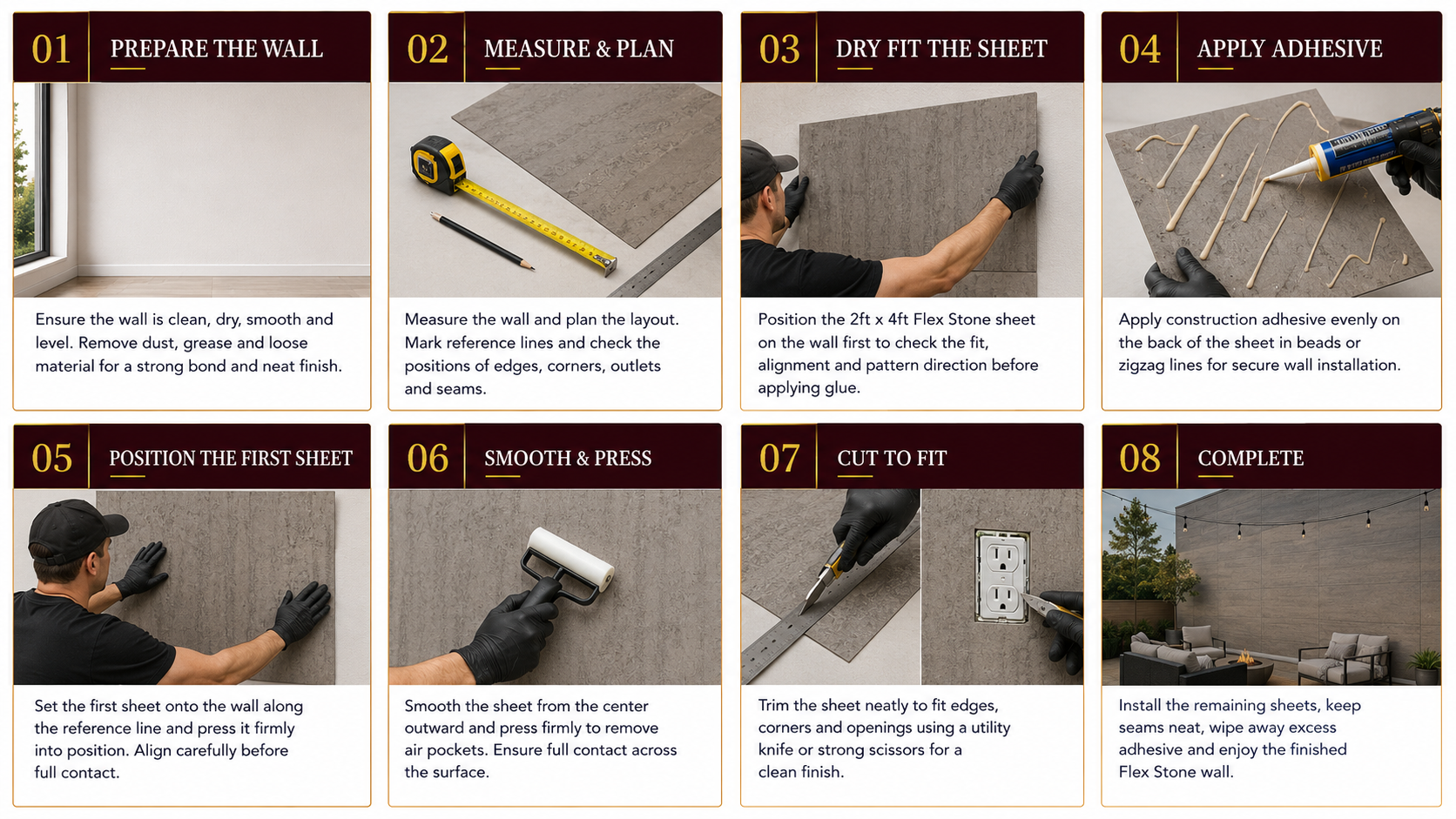 01
PREPARE THE WALL

Ensure the wall is clean, dry, smooth and level. Remove dust, grease and loose material for a strong bond and neat finish.

02
MEASURE & PLAN

Measure the wall and plan the layout. Mark reference lines and check the positions of edges, corners, outlets and seams.

03
DRY FIT THE SHEET

Position the 2ft x 4ft Flex Stone sheet on the wall first to check the fit, alignment and pattern direction before applying glue.

04
APPLY ADHESIVE

Apply construction adhesive evenly on the back of the sheet in beads or zigzag lines for secure wall installation.

05
POSITION THE FIRST SHEET

Set the first sheet onto the wall along the reference line and press it firmly into position. Align carefully before full contact.

06
SMOOTH & PRESS

Smooth the sheet from the center outward and press firmly to remove air pockets. Ensure full contact across the surface.

07
CUT TO FIT

Trim the sheet neatly to fit edges, corners and openings using a utility knife or strong scissors for a clean finish.

08
COMPLETE

Install the remaining sheets, keep seams neat, wipe away excess adhesive and enjoy the finished Flex Stone wall.